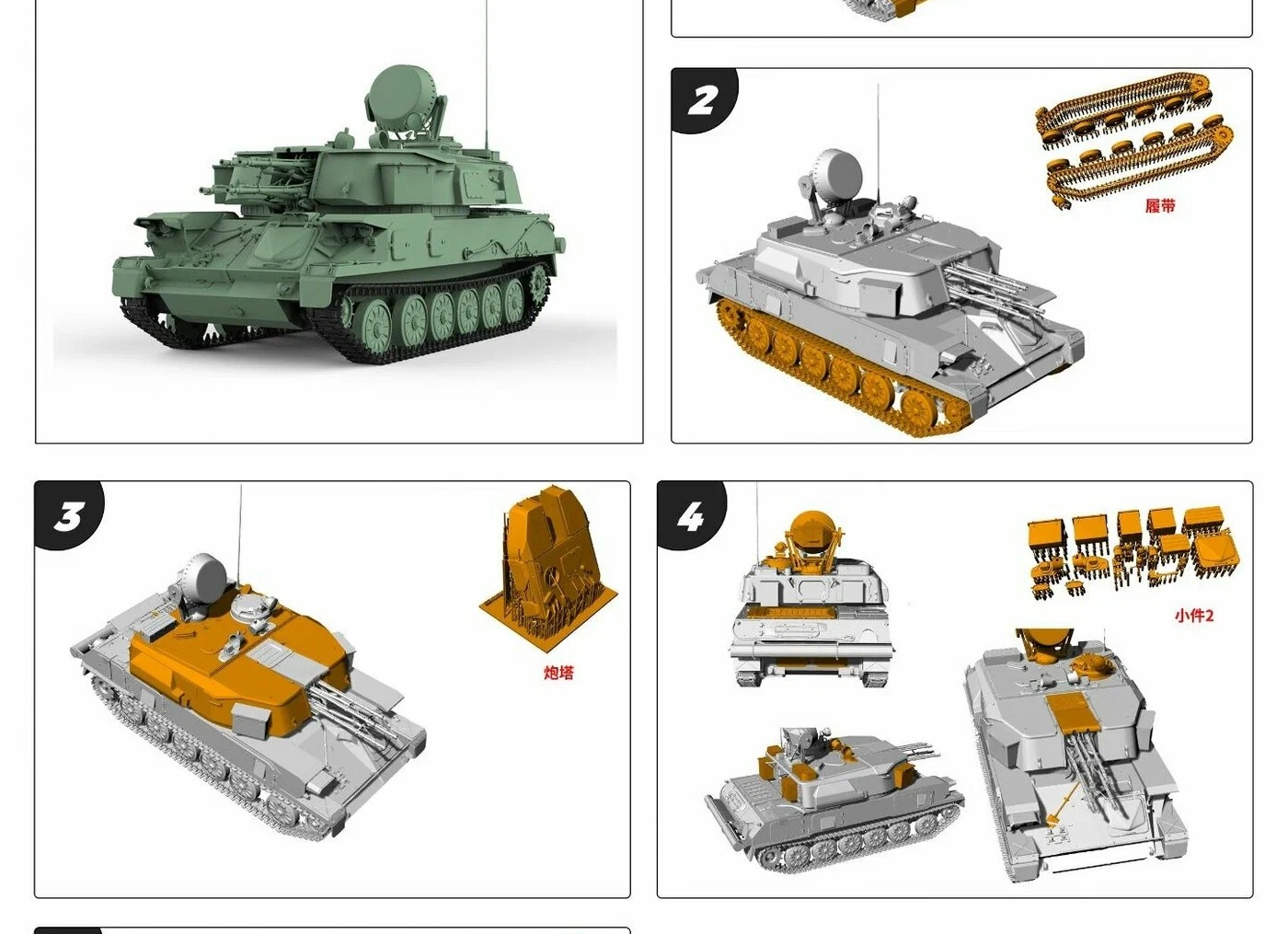 2

履带

3

炮塔

4

小件2